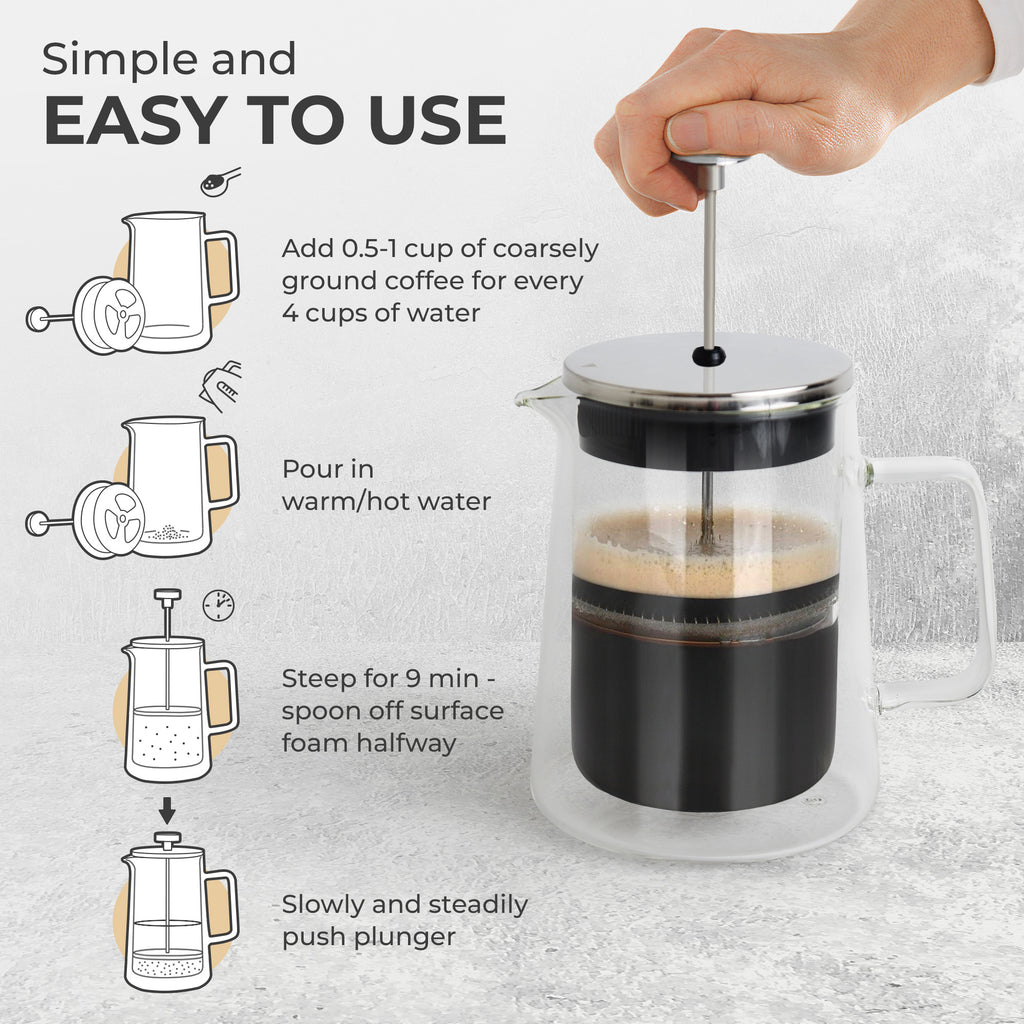 Simple and
EASY TO USE

Add 0.5-1 cup of coarsely ground coffee for every 4 cups of water

Pour in warm/hot water

Steep for 9 min - spoon off surface foam halfway

Slowly and steadily push plunger